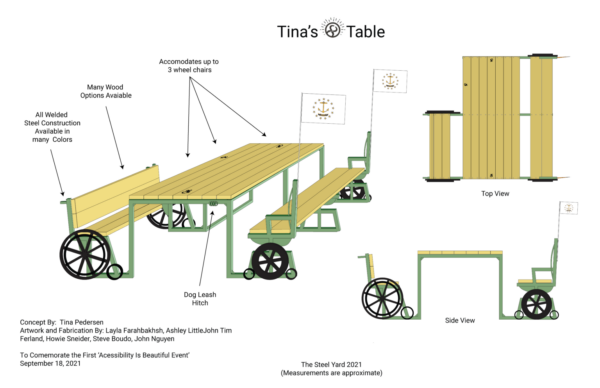 Tina's Table

Accomodates up to 3 wheel chairs

Many Wood Options Avaiable

All Welded Steel Construction Available in many Colors

Dog Leash Hitch

Top View

Side View

Concept By: Tina Pedersen
Artwork and Fabrication By: Layla Farahbakhsh, Ashley LittleJohn Tim Ferland, Howie Sneider, Steve Boudo, John Nguyen

To Comemorate the First 'Acessibility Is Beautiful Event'
September 18, 2021

The Steel Yard 2021
(Measurements are approximate)